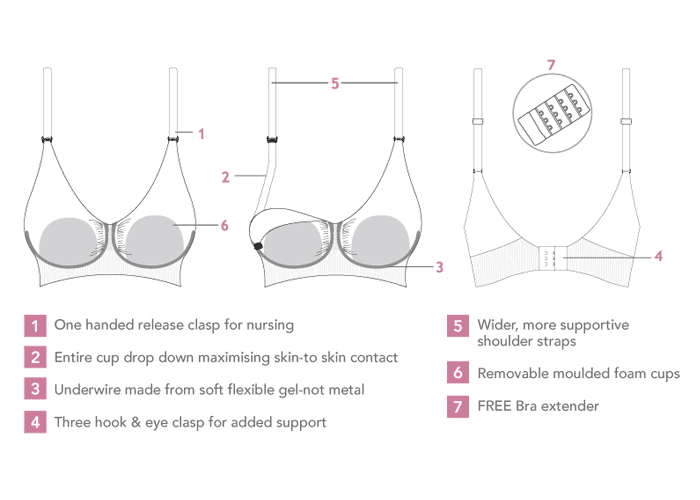 1

6

5

2

3

7

4

1 One handed release clasp for nursing

2 Entire cup drop down maximising skin-to skin contact

3 Underwire made from soft flexible gel-not metal

4 Three hook & eye clasp for added support

5 Wider, more supportive shoulder straps

6 Removable moulded foam cups

7 FREE Bra extender