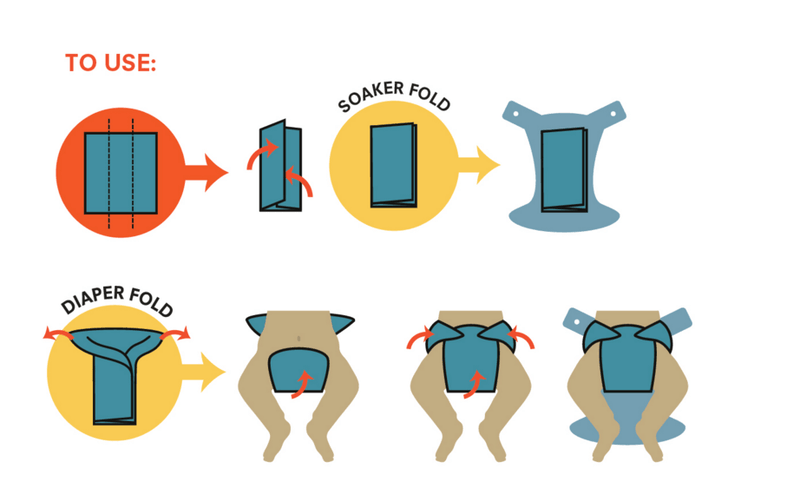 TO USE:

SOAKER FOLD

DIAPER FOLD